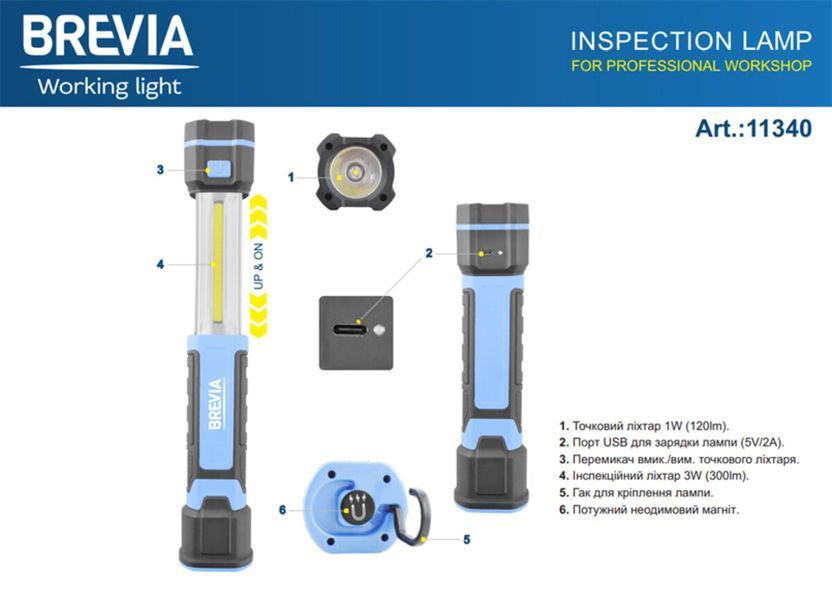 BREVIA
Working light

INSPECTION LAMP
FOR PROFESSIONAL WORKSHOP

Art.:11340

3

1

4

UP & ON

2

BREVIA

6

5

1. Точковий ліхтар 1W (120lm).
2. Порт USB для зарядки лампи (5V/2A).
3. Перемикач вмик./вим. точкового ліхтаря.
4. Інспекційний ліхтар 3W (300lm).
5. Гак для кріплення лампи.
6. Потужний неодимовий магніт.